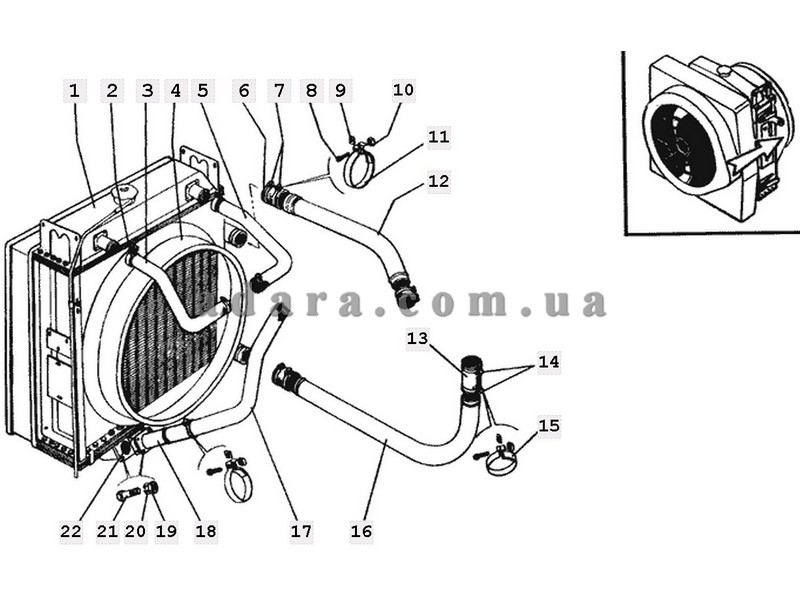 1 2 3 4 5 6 7 8 9 10

11

12

adara.com.ua

13

14

15

22 21 20 19 18 17 16